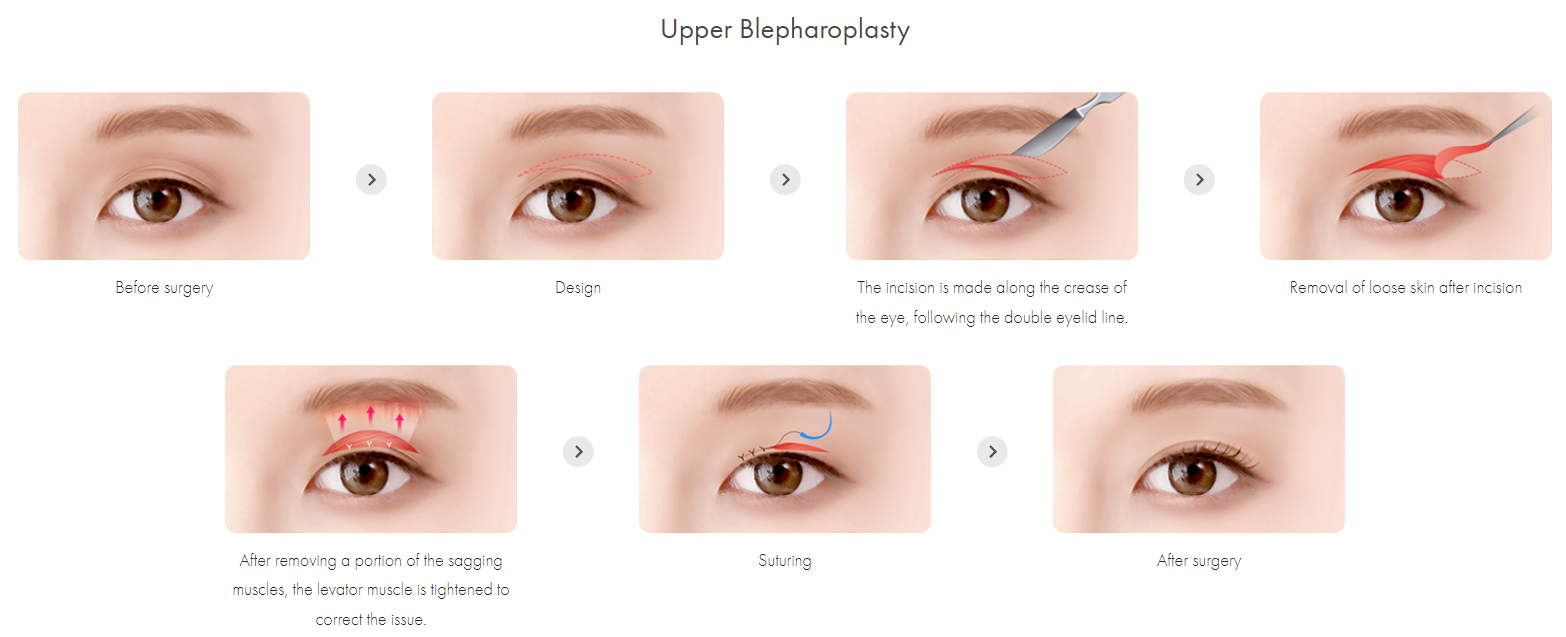 Upper Blepharoplasty

Before surgery

Design

The incision is made along the crease of the eye, following the double eyelid line.

Removal of loose skin after incision

After removing a portion of the sagging muscles, the levator muscle is tightened to correct the issue.

Suturing

After surgery