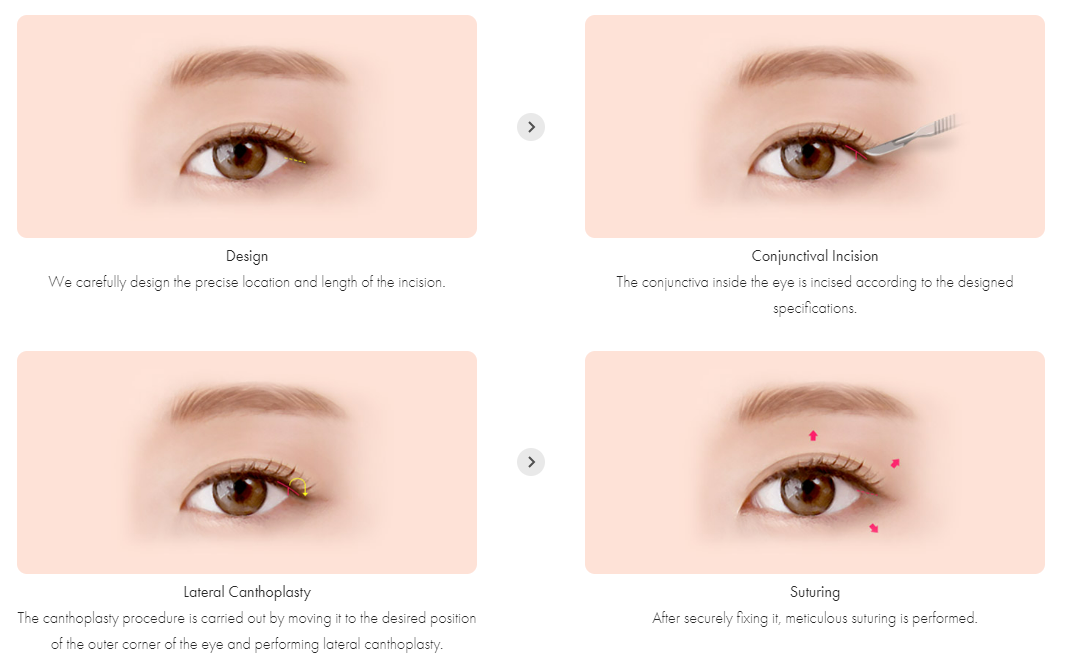 Design
We carefully design the precise location and length of the incision.

Conjunctival Incision
The conjunctiva inside the eye is incised according to the designed specifications.

Lateral Canthoplasty
The canthoplasty procedure is carried out by moving it to the desired position of the outer corner of the eye and performing lateral canthoplasty.

Suturing
After securely fixing it, meticulous suturing is performed.