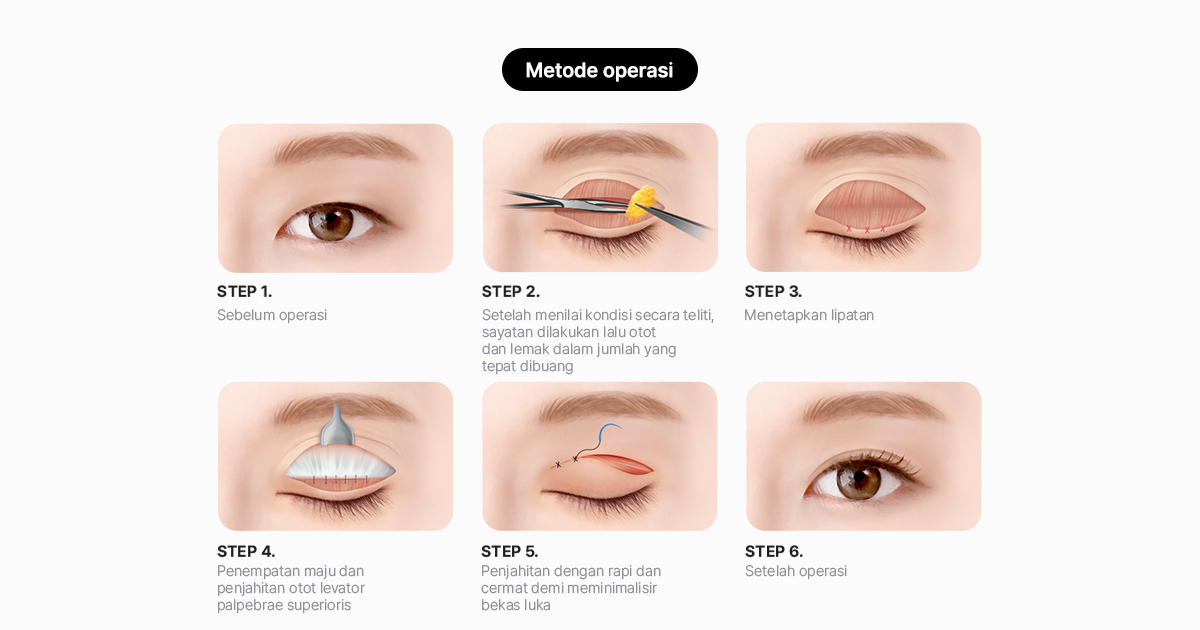 Metode operasi

STEP 1.
Sebelum operasi

STEP 2.
Setelah menilai kondisi secara teliti, sayatan dilakukan lalu otot dan lemak dalam jumlah yang tepat dibuang

STEP 3.
Menetapkan lipatan

STEP 4.
Penempatan maju dan penjahitan otot levator palpebrae superioris

STEP 5.
Penjahitan dengan rapi dan cermat demi meminimalisir bekas luka

STEP 6.
Setelah operasi