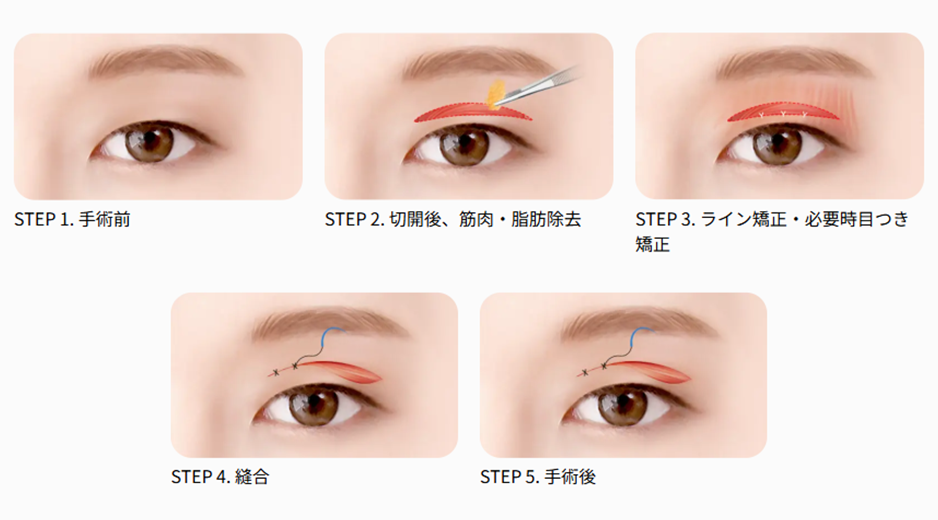 STEP 1. 手術前

STEP 2. 切開後、筋肉・脂肪除去

STEP 3. ライン矯正・必要時目つき矯正

STEP 4. 縫合

STEP 5. 手術後