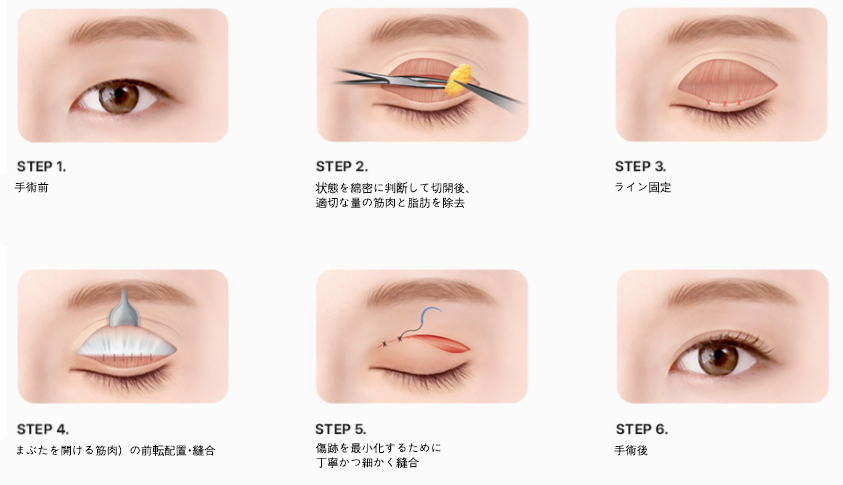 STEP 1.
手術前

STEP 2.
状態を綿密に判断して切開後、適切な量の筋肉と脂肪を除去

STEP 3.
ライン固定

STEP 4.
まぶたを開ける筋肉）の前転配置･縫合

STEP 5.
傷跡を最小化するために丁寧かつ細かく縫合

STEP 6.
手術後