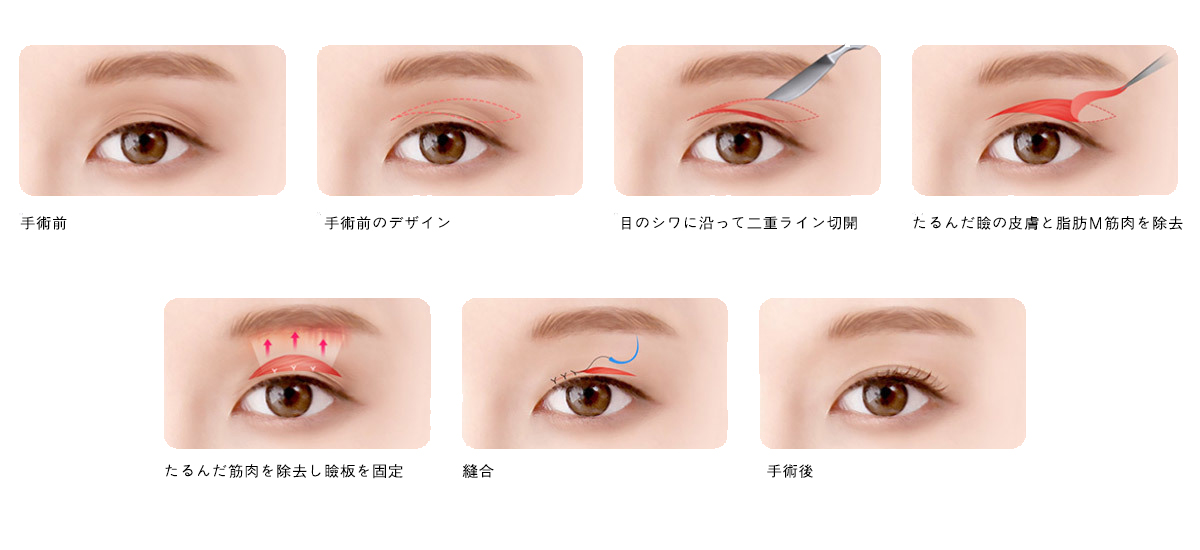 手術前

手術前のデザイン

目のシワに沿って二重ライン切開

たるんだ瞼の皮膚と脂肪M筋肉を除去

たるんだ筋肉を除去し瞼板を固定

縫合

手術後