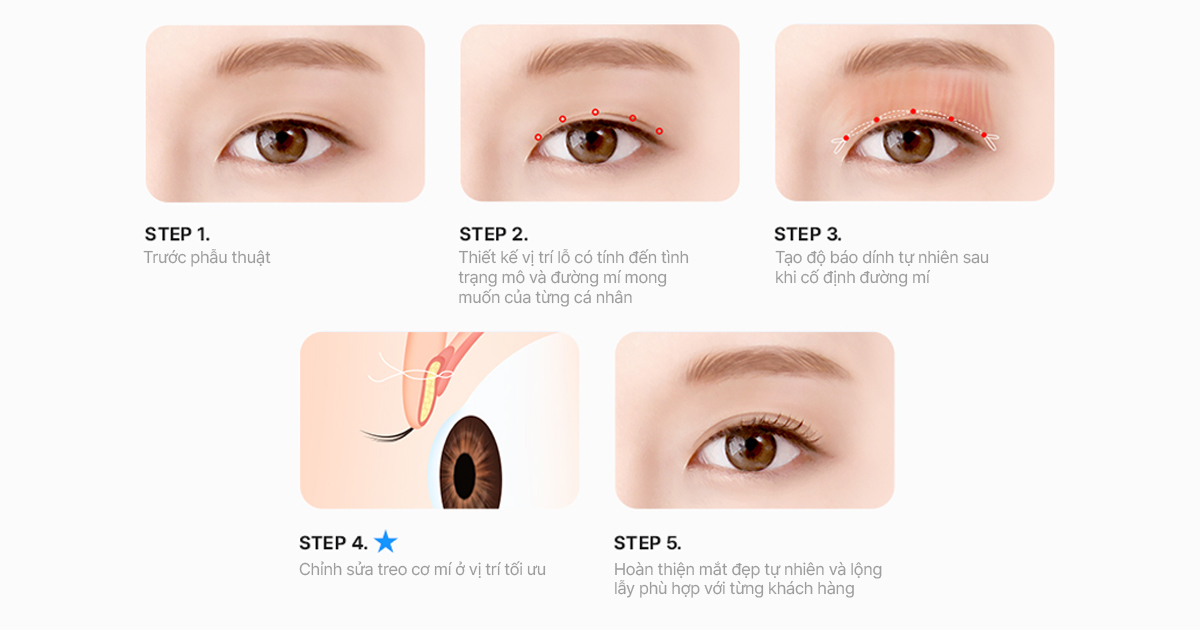 STEP 1.
Trước phẫu thuật

STEP 2.
Thiết kế vị trí lỗ có tính đến tình trạng mô và đường mí mong muốn của từng cá nhân

STEP 3.
Tạo độ báo dính tự nhiên sau khi cố định đường mí

STEP 4. ★
Chỉnh sửa treo cơ mí ở vị trí tối ưu

STEP 5.
Hoàn thiện mắt đẹp tự nhiên và lộng lẫy phù hợp với từng khách hàng